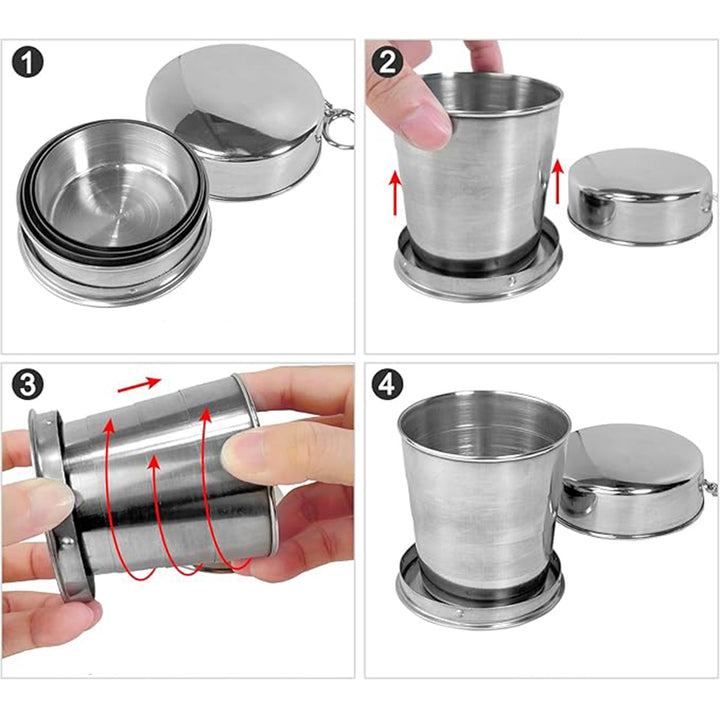 1

2

3

4