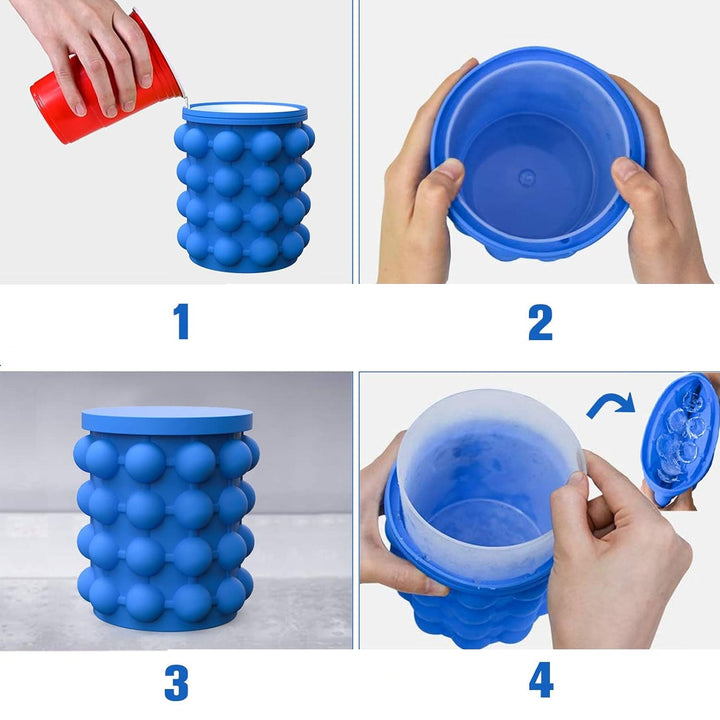 1

2

3

4