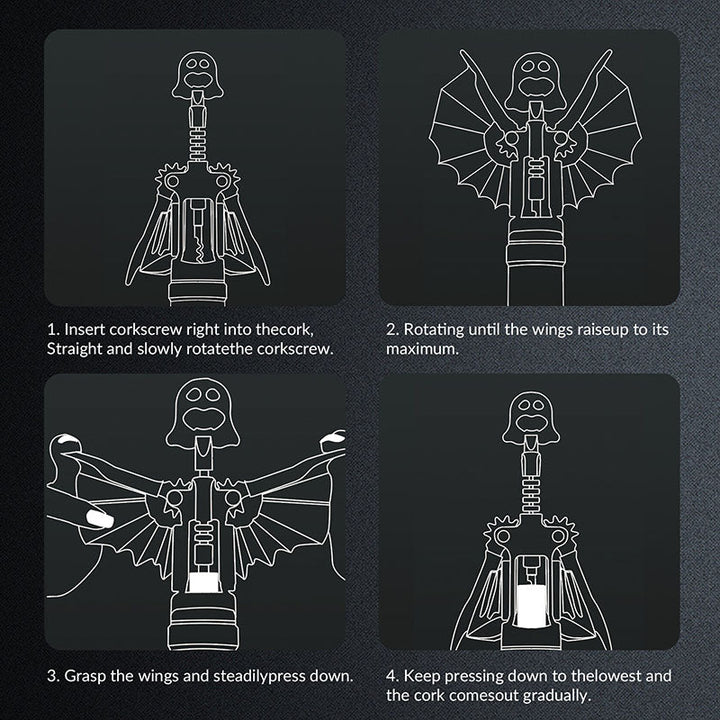 1. Insert corkscrew right into thecork, Straight and slowly rotatethe corkscrew.

2. Rotating until the wings raiseup to its maximum.

3. Grasp the wings and steadilypress down.

4. Keep pressing down to thelowest and the cork comesout gradually.